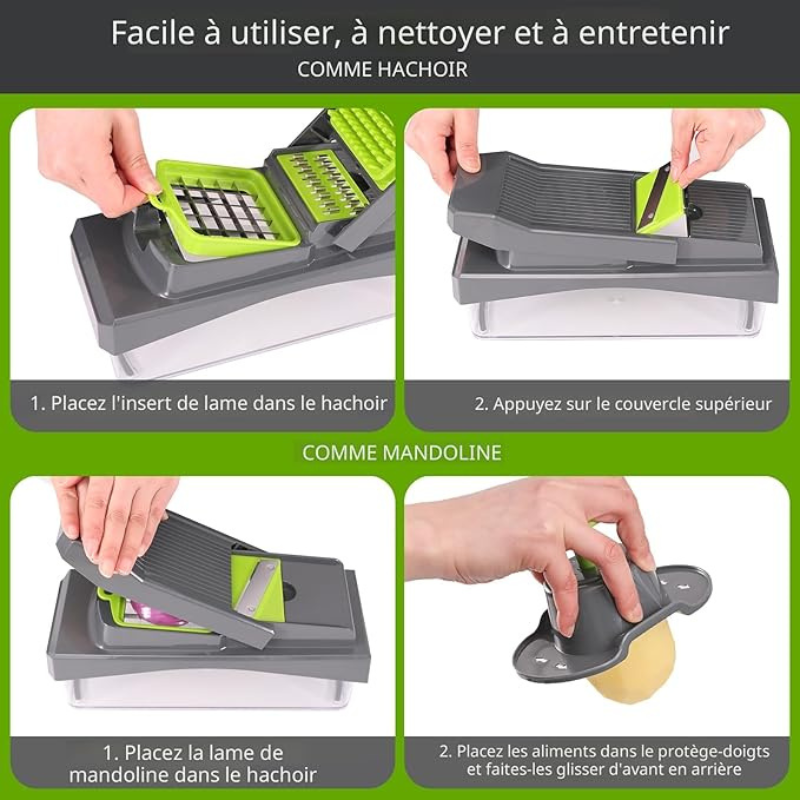 Facile à utiliser, à nettoyer et à entretenir

COMME HACHOIR

1. Placez l'insert de lame dans le hachoir

2. Appuyez sur le couvercle supérieur

COMME MANDOLINE

1. Placez la lame de mandoline dans le hachoir

2. Placez les aliments dans le protège-doigts et faites-les glisser d'avant en arrière