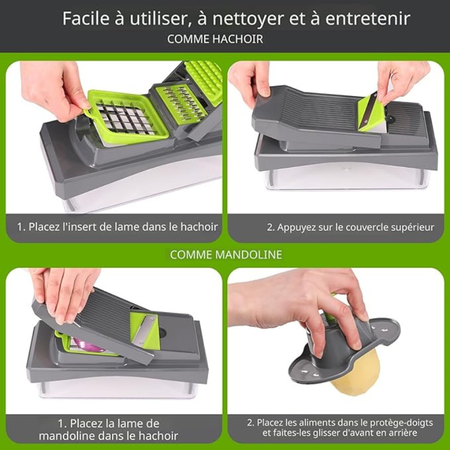 Facile à utiliser, à nettoyer et à entretenir
COMME HACHOIR

1. Placez l'insert de lame dans le hachoir

2. Appuyez sur le couvercle supérieur

COMME MANDOLINE

1. Placez la lame de mandoline dans le hachoir

2. Placez les aliments dans le protège-doigts et faites-les glisser d'avant en arrière